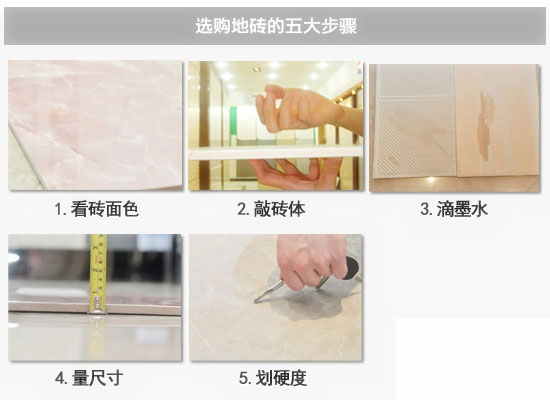 选购地砖的五大步骤

1. 看砖面色

2. 敲砖体

3. 滴墨水

4. 量尺寸

5. 划硬度